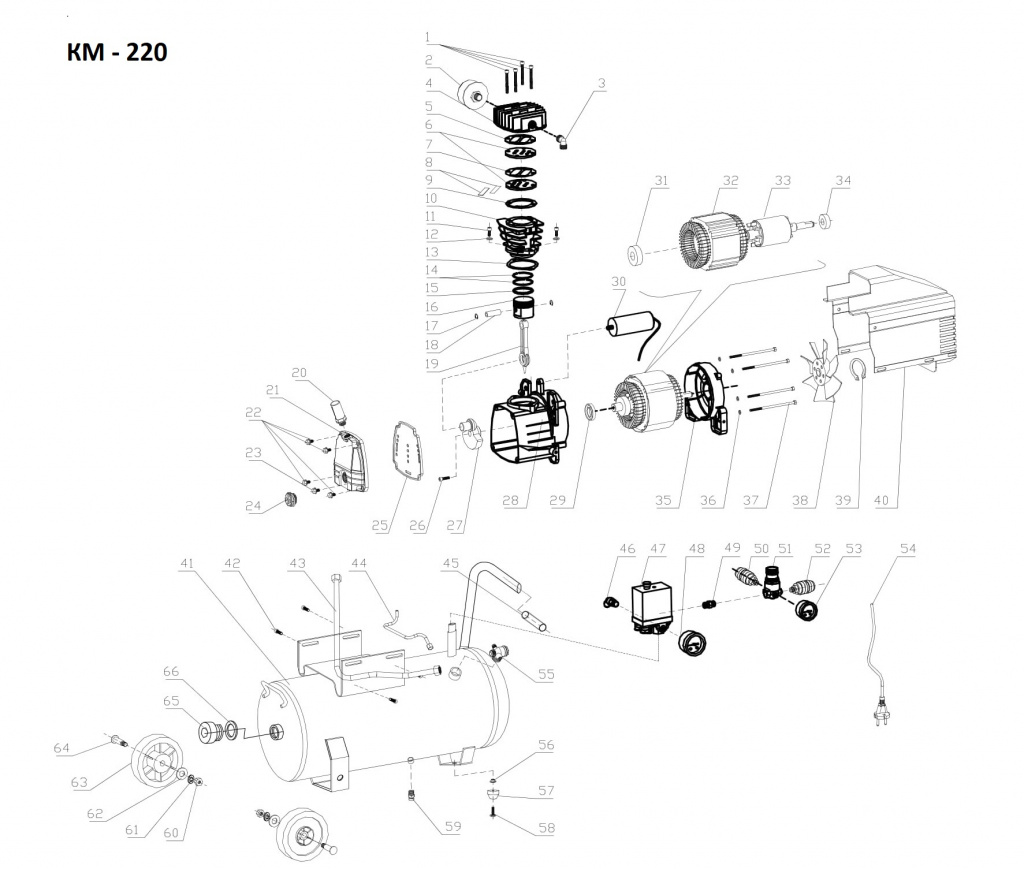 КМ - 220

1
2
3
4
5
6
7
8
9
10
11
12
13
14
15
16
17
18
19
20
21
22
23
24
25
26
27
28
29
30
31
32
33
34
35
36
37
38
39
40
41
42
43
44
45
46
47
48
49
50
51
52
53
54
55
56
57
58
59
60
61
62
63
64
65
66